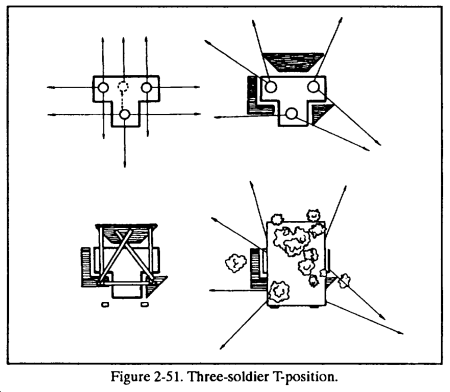 Figure 2-51. Three-soldier T-position.