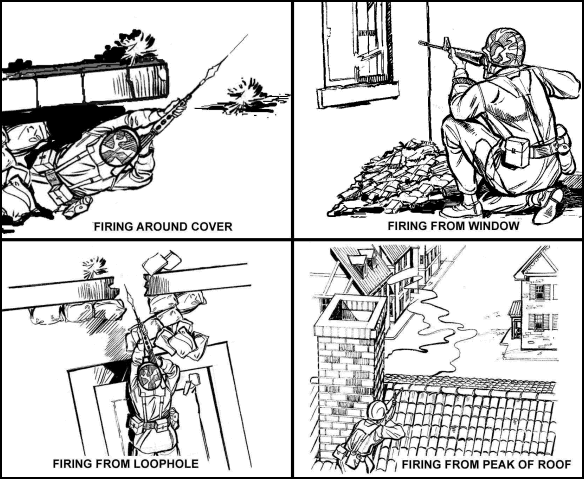 FIRING AROUND COVER

FIRING FROM WINDOW

FIRING FROM LOOPHOLE

FIRING FROM PEAK OF ROOF